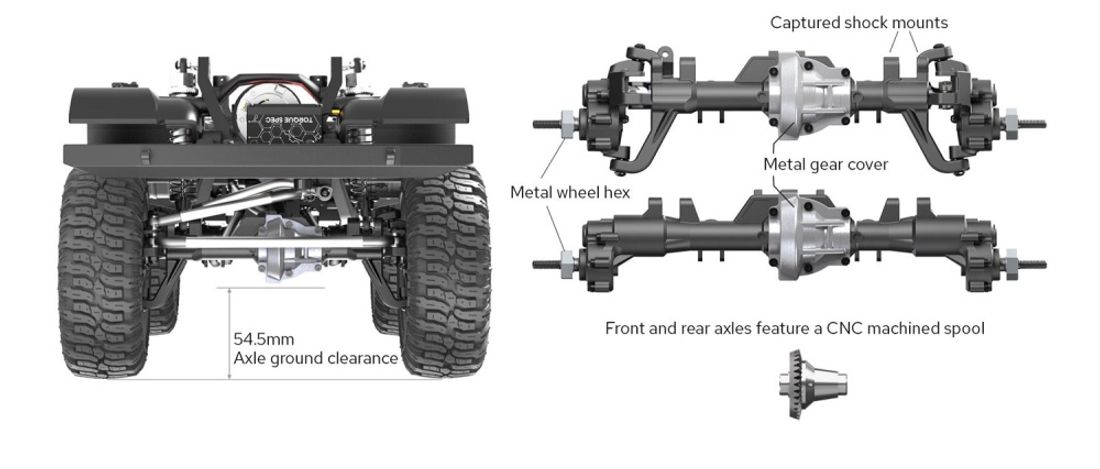 TORQUE SPEC

54.5mm
Axle ground clearance

Captured shock mounts

Metal gear cover

Metal wheel hex

Front and rear axles feature a CNC machined spool